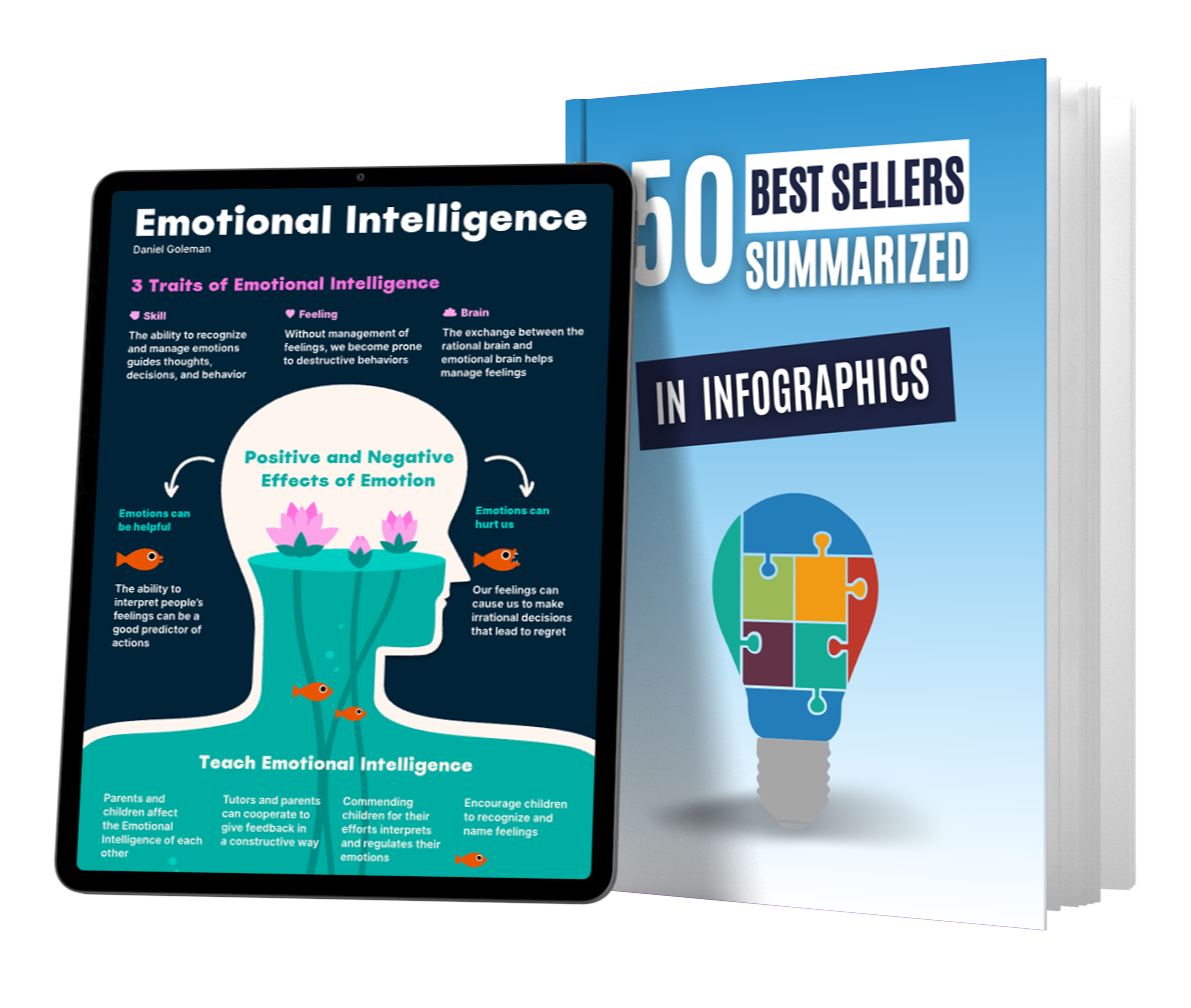 Emotional Intelligence
Daniel Goleman

3 Traits of Emotional Intelligence

Skill
The ability to recognize and manage emotions guides thoughts, decisions, and behavior

Feeling
Without management of feelings, we become prone to destructive behaviors

Brain
The exchange between the rational brain and emotional brain helps manage feelings

Positive and Negative Effects of Emotion

Emotions can be helpful
The ability to interpret people's feelings can be a good predictor of actions

Emotions can hurt us
Our feelings can cause us to make irrational decisions that lead to regret

Teach Emotional Intelligence

Parents and children affect the Emotional Intelligence of each other

Tutors and parents can cooperate to give feedback in a constructive way

Commending children for their efforts interprets and regulates their emotions

Encourage children to recognize and name feelings

50 BEST SELLERS SUMMARIZED

IN INFOGRAPHICS